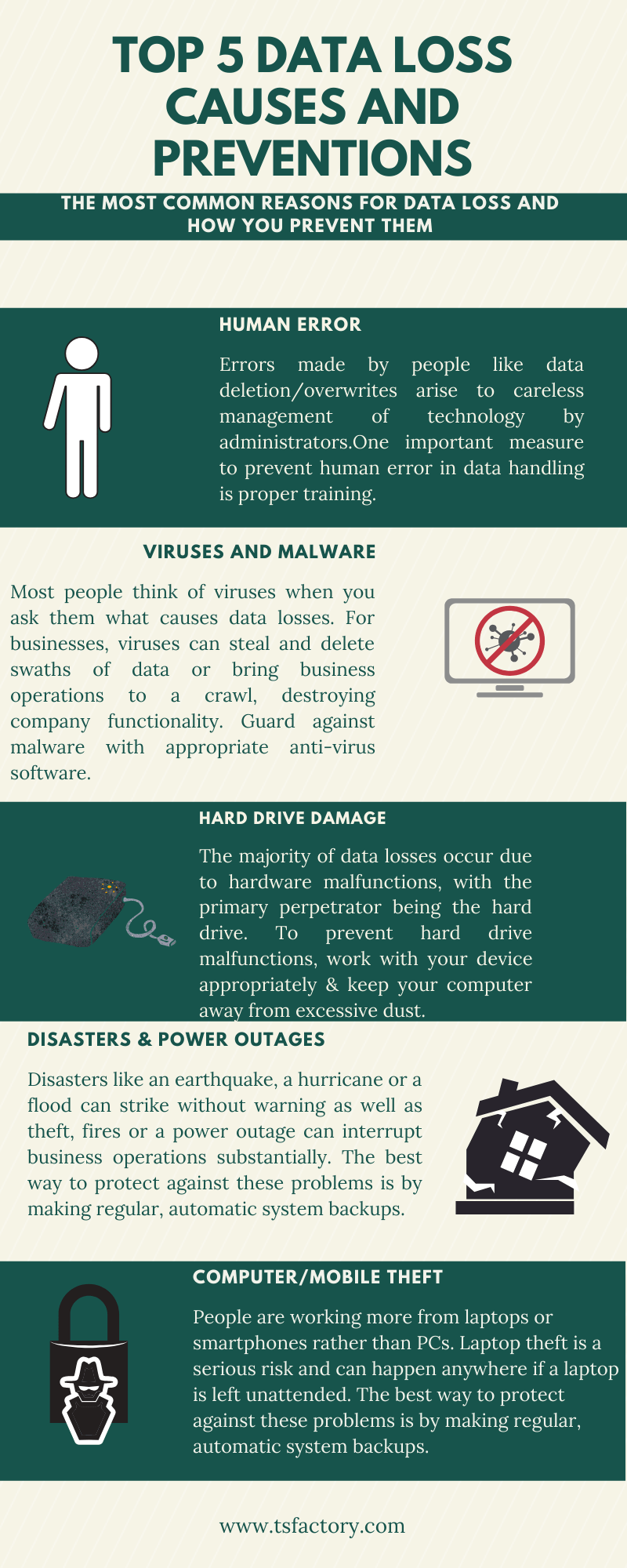 TOP 5 DATA LOSS CAUSES AND PREVENTIONS

THE MOST COMMON REASONS FOR DATA LOSS AND HOW YOU PREVENT THEM

HUMAN ERROR

Errors made by people like data deletion/overwrites arise to careless management of technology by administrators.One important measure to prevent human error in data handling is proper training.

VIRUSES AND MALWARE

Most people think of viruses when you ask them what causes data losses. For businesses, viruses can steal and delete swaths of data or bring business operations to a crawl, destroying company functionality. Guard against malware with appropriate anti-virus software.

HARD DRIVE DAMAGE

The majority of data losses occur due to hardware malfunctions, with the primary perpetrator being the hard drive. To prevent hard drive malfunctions, work with your device appropriately & keep your computer away from excessive dust.

DISASTERS & POWER OUTAGES

Disasters like an earthquake, a hurricane or a flood can strike without warning as well as theft, fires or a power outage can interrupt business operations substantially. The best way to protect against these problems is by making regular, automatic system backups.

COMPUTER/MOBILE THEFT

People are working more from laptops or smartphones rather than PCs. Laptop theft is a serious risk and can happen anywhere if a laptop is left unattended. The best way to protect against these problems is by making regular, automatic system backups.

www.tsfactory.com