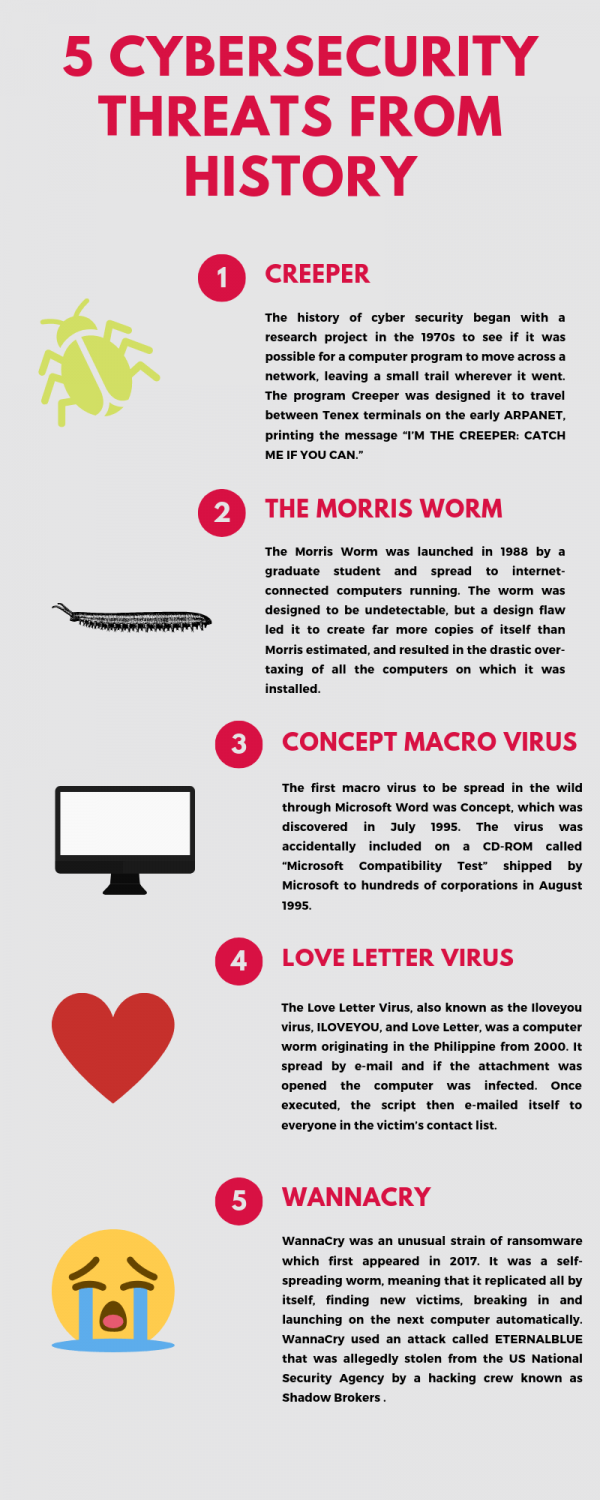 5 CYBERSECURITY THREATS FROM HISTORY

1

CREEPER

The history of cyber security began with a research project in the 1970s to see if it was possible for a computer program to move across a network, leaving a small trail wherever it went. The program Creeper was designed it to travel between Tenex terminals on the early ARPANET, printing the message "I'M THE CREEPER: CATCH ME IF YOU CAN."

2

THE MORRIS WORM

The Morris Worm was launched in 1988 by a graduate student and spread to internet-connected computers running. The worm was designed to be undetectable, but a design flaw led it to create far more copies of itself than Morris estimated, and resulted in the drastic over-taxing of all the computers on which it was installed.

3

CONCEPT MACRO VIRUS

The first macro virus to be spread in the wild through Microsoft Word was Concept, which was discovered in July 1995. The virus was accidentally included on a CD-ROM called "Microsoft Compatibility Test" shipped by Microsoft to hundreds of corporations in August 1995.

4

LOVE LETTER VIRUS

The Love Letter Virus, also known as the Iloveyou virus, ILOVEYOU, and Love Letter, was a computer worm originating in the Philippine from 2000. It spread by e-mail and if the attachment was opened the computer was infected. Once executed, the script then e-mailed itself to everyone in the victim's contact list.

5

WANNACRY

WannaCry was an unusual strain of ransomware which first appeared in 2017. It was a self-spreading worm, meaning that it replicated all by itself, finding new victims, breaking in and launching on the next computer automatically. WannaCry used an attack called ETERNALBLUE that was allegedly stolen from the US National Security Agency by a hacking crew known as Shadow Brokers .